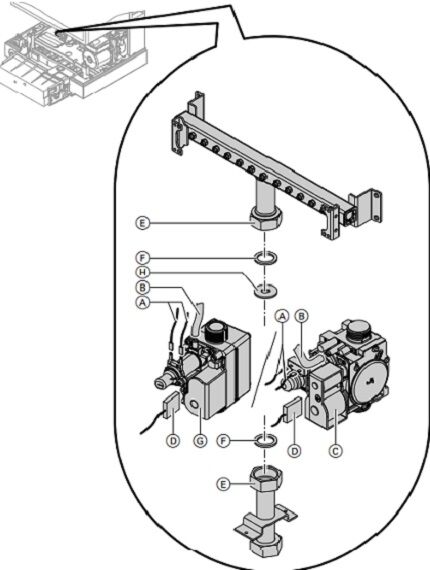 E
F
H
B
A
A
B
D
G
F
D
C
E