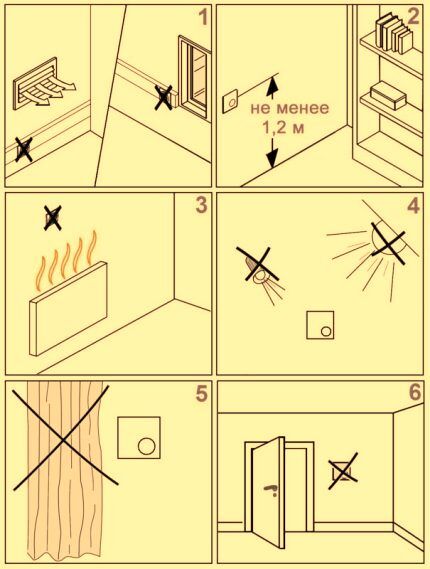 1

2

не менее 1,2 м

3

4

5

6