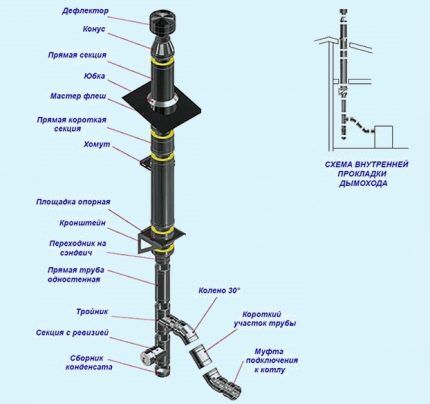 Дефлектор
Конус
Прямая секция
Юбка
Мастер флеш
Прямая короткая секция
Хомут
Площадка опорная
Кронштейн
Переходник на сэндвич
Прямая труба одностенная
Тройник
Секция с ревизией
Сборник конденсата
Колено 30°
Короткий участок трубы
Муфта подключения к котлу

СХЕМА ВНУТРЕННЕЙ ПРОКЛАДКИ ДЫМОХОДА