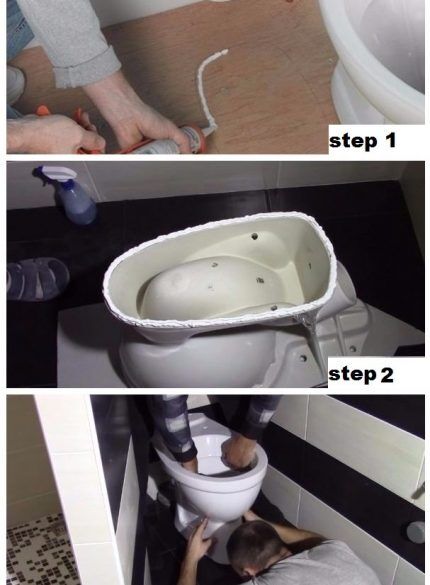 step 1

step 2